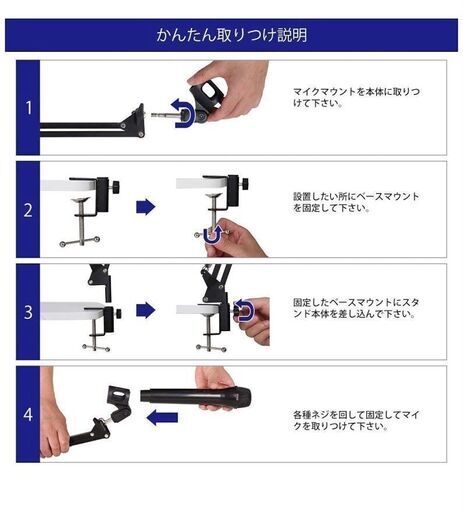 かんたん取りつけ説明

1

マイクマウントを本体に取りつけて下さい。

2

設置したい所にベースマウントを固定して下さい。

3

固定したベースマウントにスタンド本体を差し込んで下さい。

4

各種ネジを回して固定してマイクを取りつけて下さい。