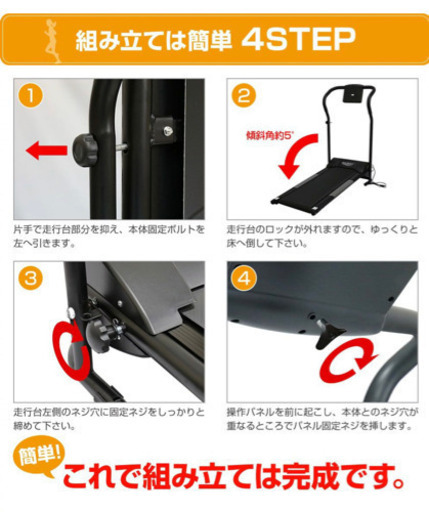 組み立ては簡単 4STEP

1

片手で走行台部分を抑え、本体固定ボルトを左へ引きます。

2

傾斜角約5°

走行台のロックが外れますので、ゆっくりと床へ倒して下さい。

3

走行台左側のネジ穴に固定ネジをしっかりと締めて下さい。

4

操作パネルを前に起こし、本体とのネジ穴が重なるところでパネル固定ネジを挿します。

簡単!

これで組み立ては完成です。