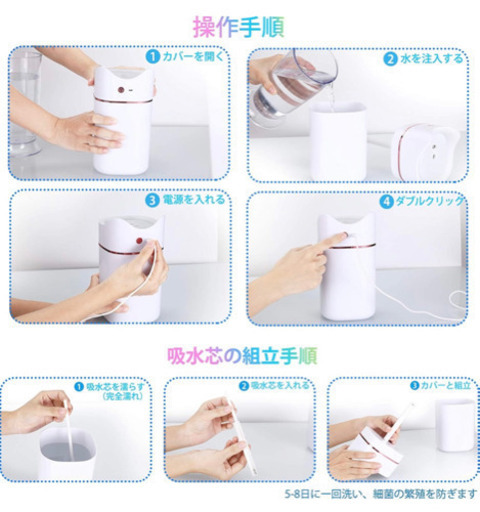 操作手順

1 カバーを開く

2 水を注入する

3 電源を入れる

4 ダブルクリック

吸水芯の組立手順

1 吸水芯を濡らす（完全濡れ）

2 吸水芯を入れる

3 カバーと組立

5-8日に一回洗い、細菌の繁殖を防ぎます