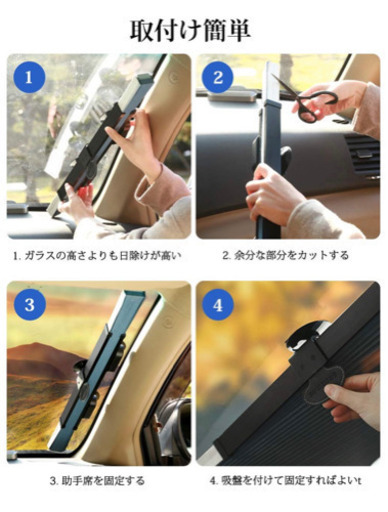 取付け簡単

1

2

1. ガラスの高さよりも日除けが高い

2. 余分な部分をカットする

3

4

3. 助手席を固定する

4. 吸盤を付けて固定すればよいt