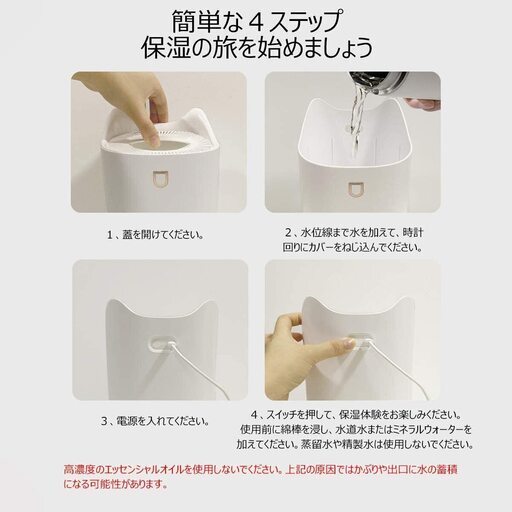 簡単な４ステップ
保湿の旅を始めましょう

１、蓋を開けてください。

２、水位線まで水を加えて、時計回りにカバーをねじ込んでください。

３、電源を入れてください。

４、スイッチを押して、保湿体験をお楽しみください。使用前に綿棒を浸し、水道水またはミネラルウォーターを加えてください。蒸留水や精製水は使用しないでください。

高濃度のエッセンシャルオイルを使用しないでください。上記の原因ではかぶりや出口に水の蓄積になる可能性があります。