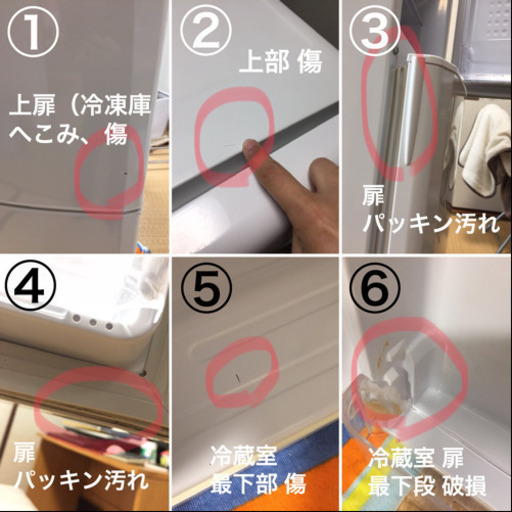 ①
上扉（冷凍庫
へこみ、傷

②
上部 傷

③
扉
パッキン汚れ

④
扉
パッキン汚れ

⑤
冷蔵室
最下部 傷

⑥
冷蔵室 扉
最下段 破損