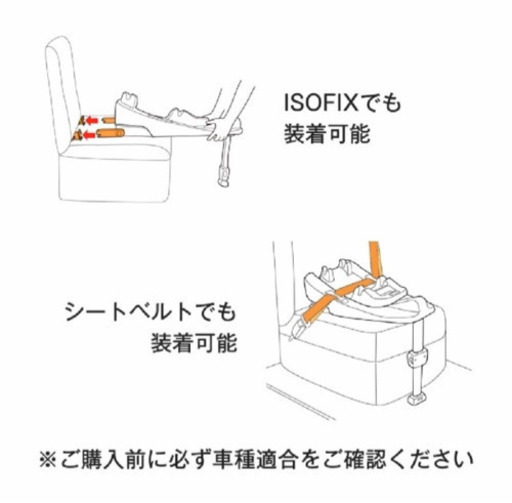 ISOFIXでも
装着可能

シートベルトでも
装着可能

※ご購入前に必ず車種適合をご確認ください