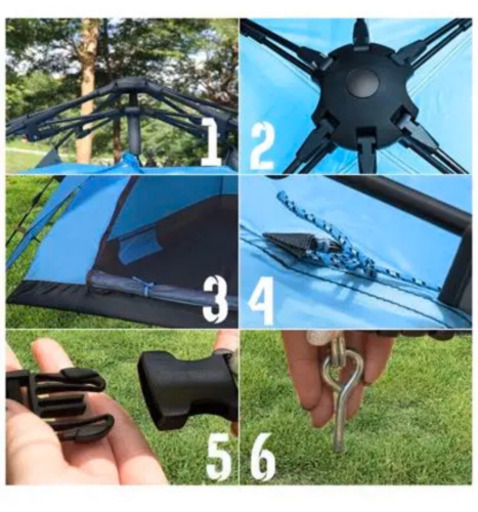 1
2
3
4
5
6