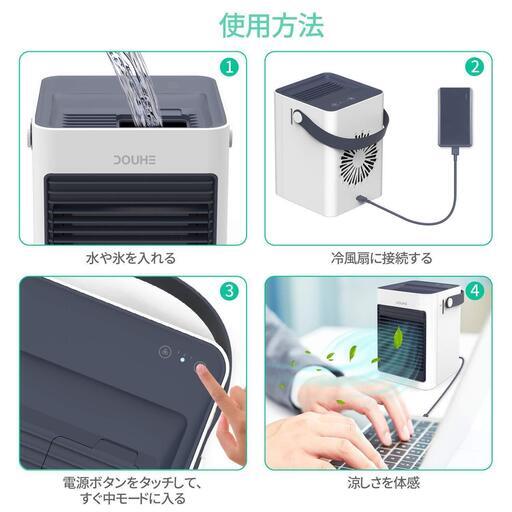 使用方法

1

DOUHE

水や氷を入れる

2

冷風扇に接続する

3

電源ボタンをタッチして、すぐ中モードに入る

4

DOUHE

涼しさを体感