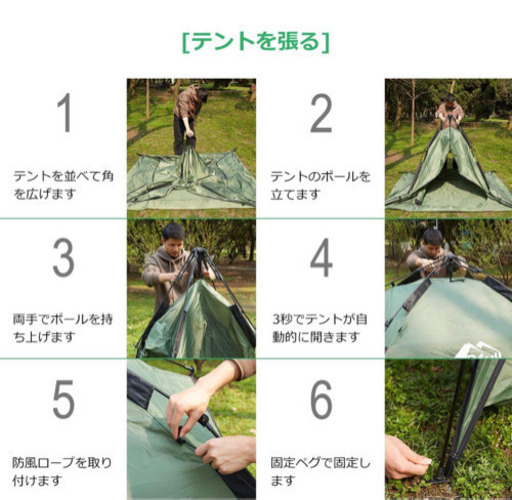 [テントを張る]

1

テントを並べて角を広げます

2

テントのポールを立てます

3

両手でポールを持ち上げます

4

3秒でテントが自動的に開きます

5

防風ロープを取り付けます

6

固定ペグで固定します