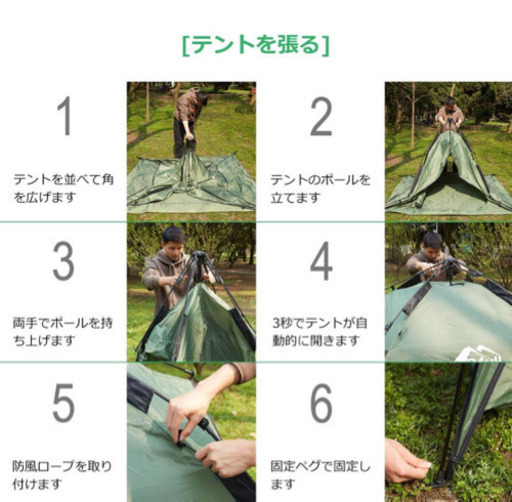 [テントを張る]

1

テントを並べて角を広げます

2

テントのポールを立てます

3

両手でポールを持ち上げます

4

3秒でテントが自動的に開きます

5

防風ロープを取り付けます

6

固定ペグで固定します