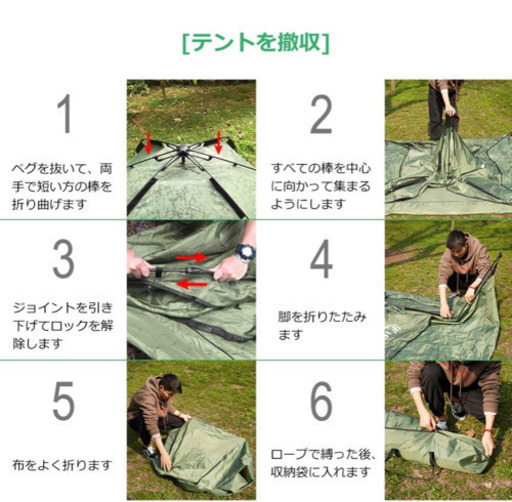 [テントを撤収]

1

ペグを抜いて、両手で短い方の棒を折り曲げます

2

すべての棒を中心に向かって集まるようにします

3

ジョイントを引き下げてロックを解除します

4

脚を折りたたみます

5

布をよく折ります

6

ロープで縛った後、収納袋に入れます