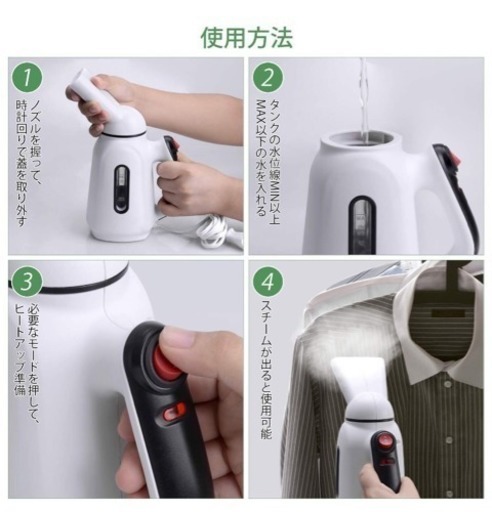 使用方法

1
ノズルを握って、時計回りで蓋を取り外す

2
タンクの水位線MIN以上MAX以下の水を入れる

3
必要なモードを押して、ヒートアップ準備

4
スチームが出ると使用可能